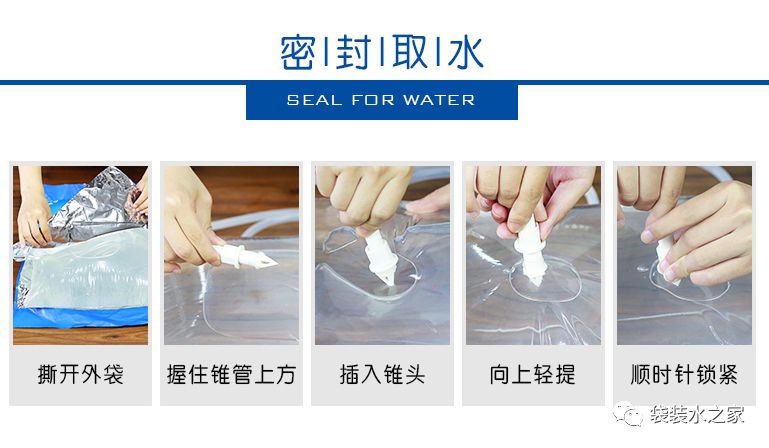 密 | 封 | 取 | 水

SEAL FOR WATER

撕开外袋

握住锥管上方

插入锥头

向上轻提

顺时针锁紧

袋装水之家